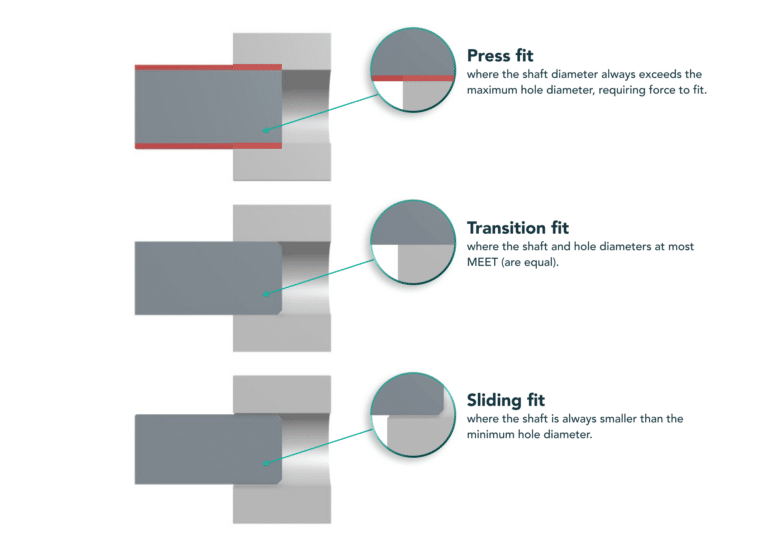 Press fit
where the shaft diameter always exceeds the maximum hole diameter, requiring force to fit.

Transition fit
where the shaft and hole diameters at most MEET (are equal).

Sliding fit
where the shaft is always smaller than the minimum hole diameter.